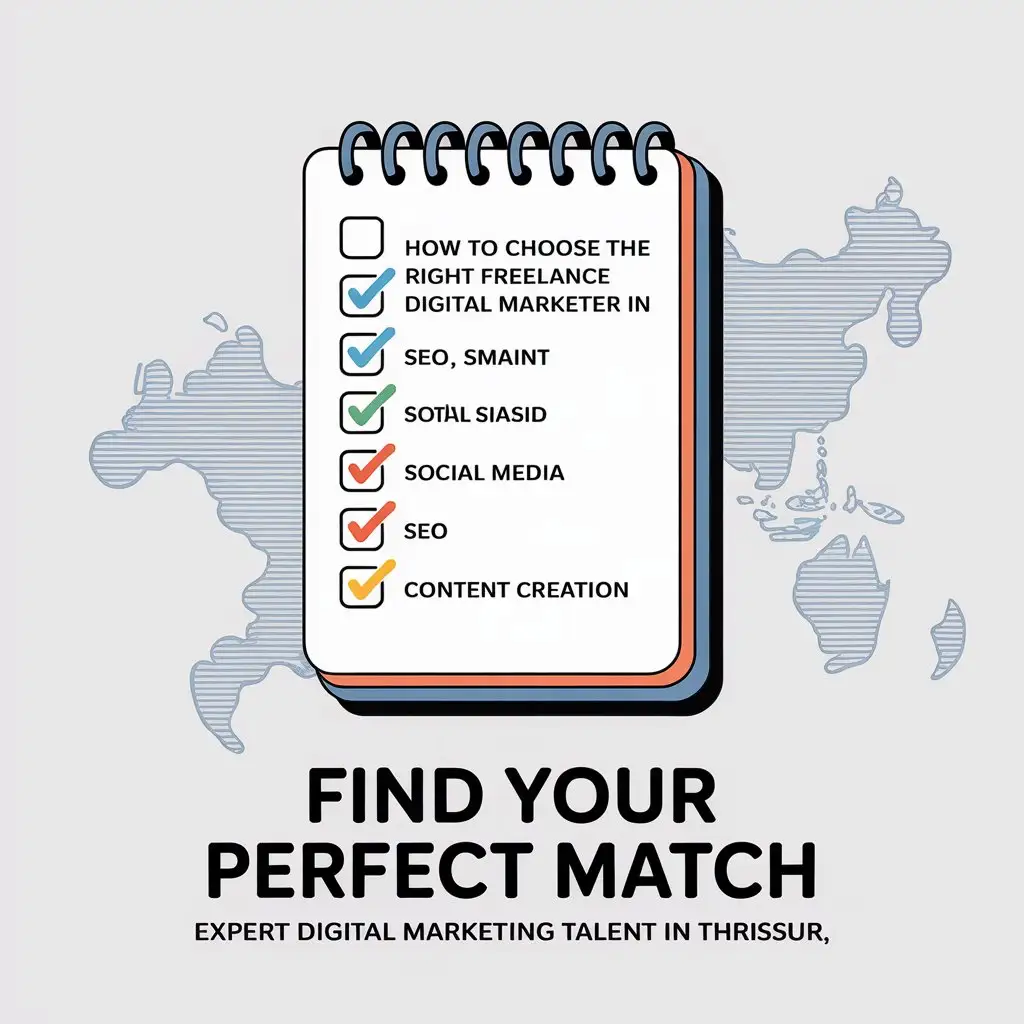 HOW TO CHOOSE THE RIGHT FREELANCE DIGITAL MARKETER IN

SEO, SMAINT

SOTAL SIASID

SOCIAL MEDIA

SEO

CONTENT CREATION

FIND YOUR PERFECT MATCH

EXPERT DIGITAL MARKETING TALENT IN THRISSUR,